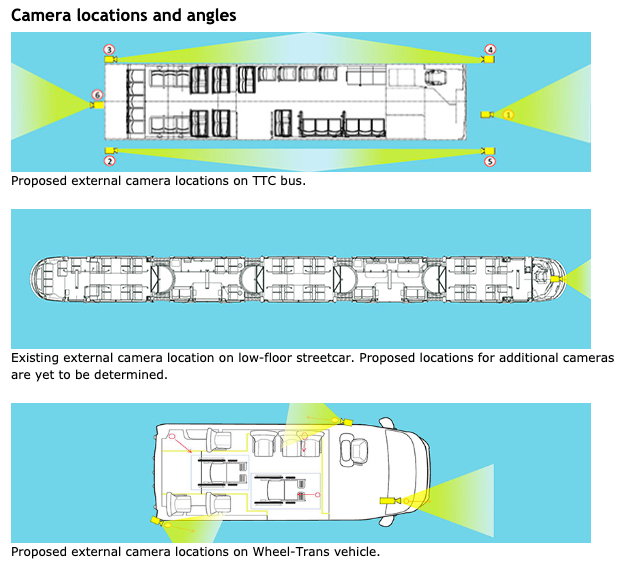 Camera locations and angles

3
4
6
1
2
5

Proposed external camera locations on TTC bus.

Existing external camera location on low-floor streetcar. Proposed locations for additional cameras are yet to be determined.

Proposed external camera locations on Wheel-Trans vehicle.